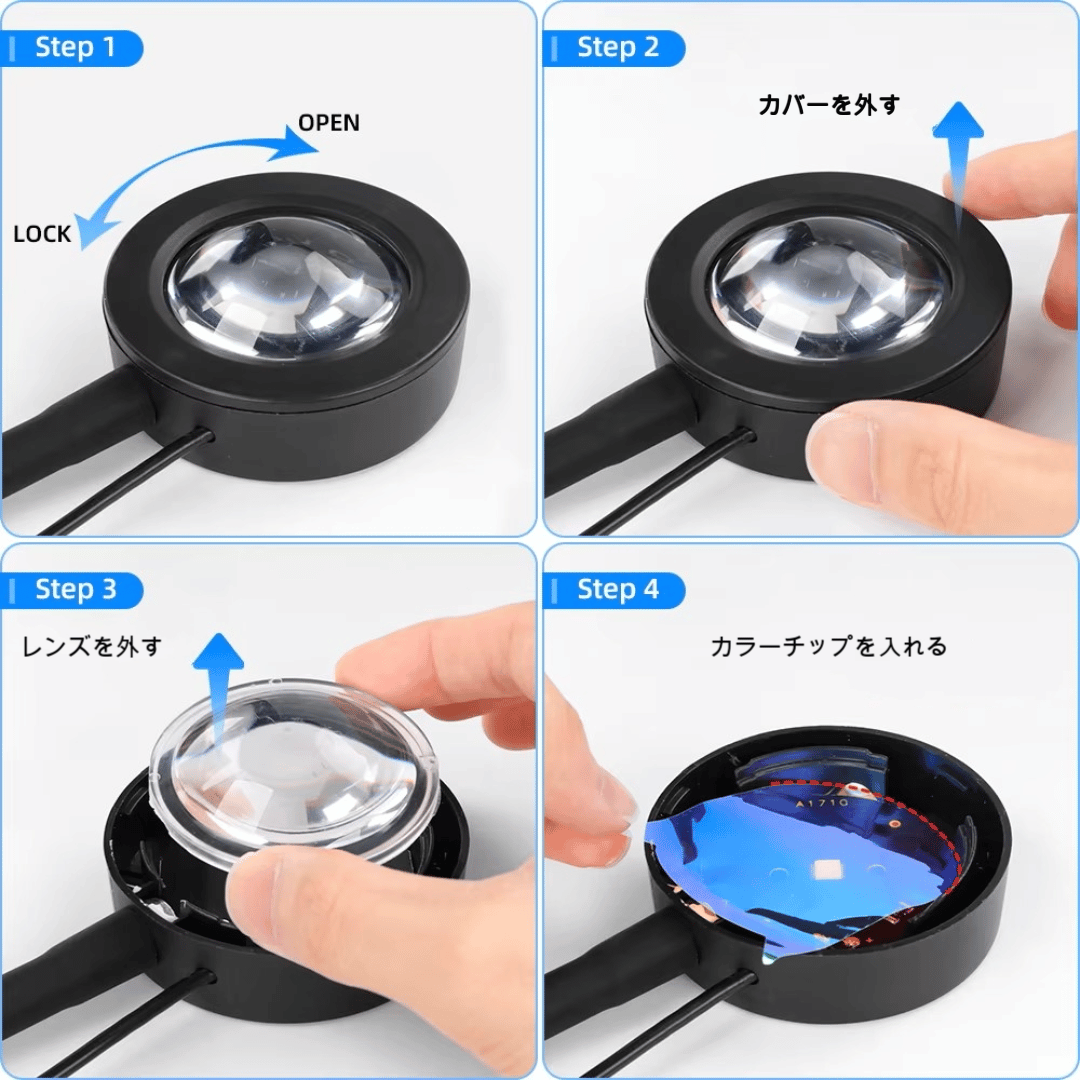 Step 1

OPEN

LOCK

Step 2

カバーを外す

Step 3

レンズを外す

Step 4

カラーチップを入れる

A1710