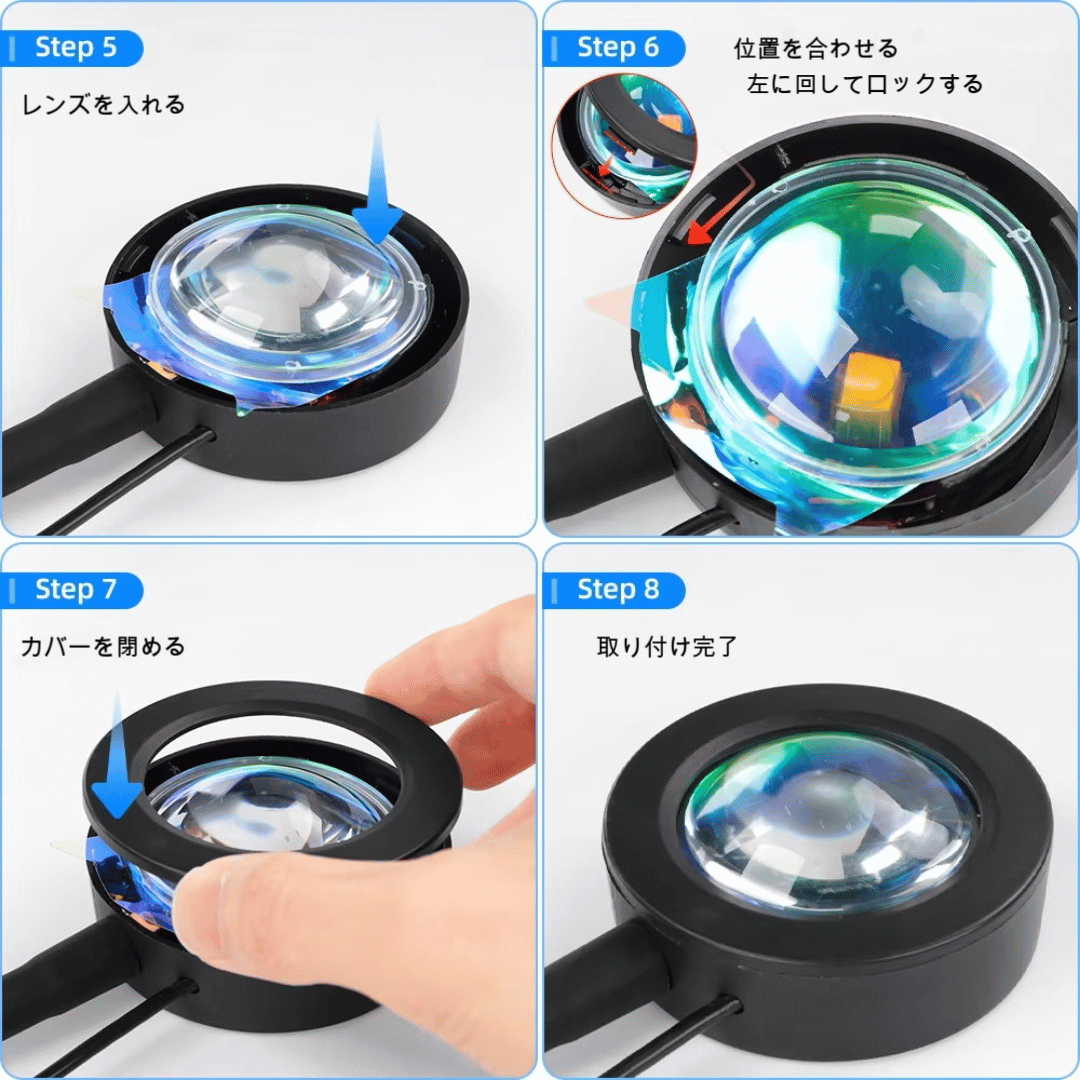 Step 5

レンズを入れる

Step 6

位置を合わせる
左に回してロックする

Step 7

カバーを閉める

Step 8

取り付け完了